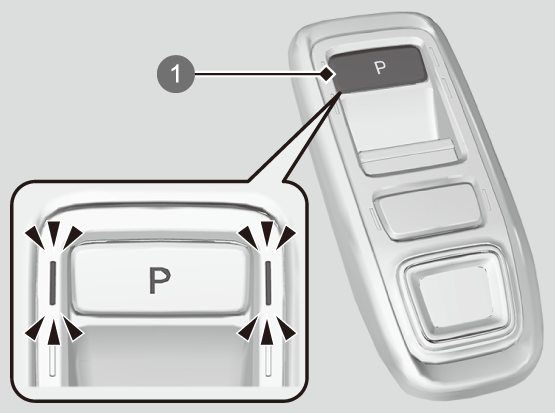 1
P
P