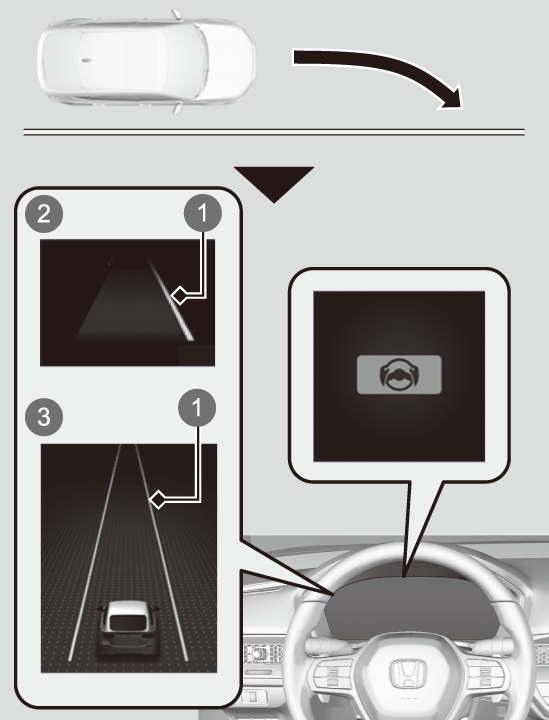 2
1
3
1