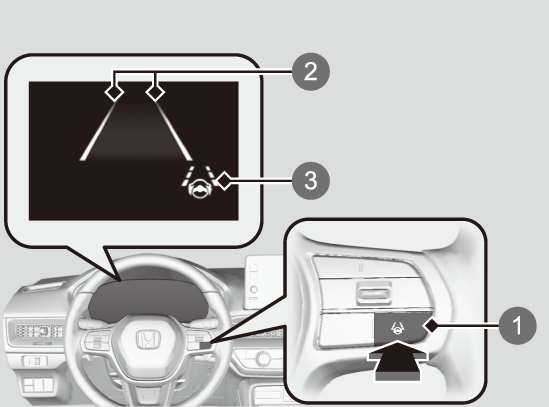 2
3
1