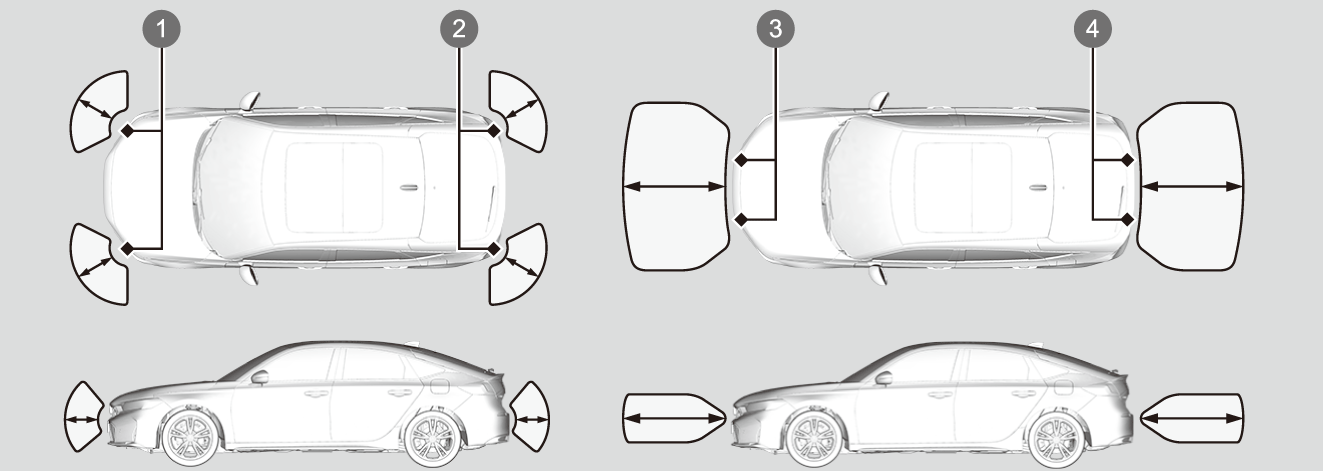 1
2
3
4