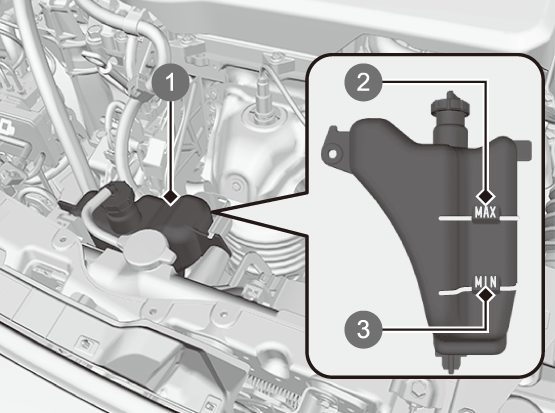 1
2
MAX
MIN
3