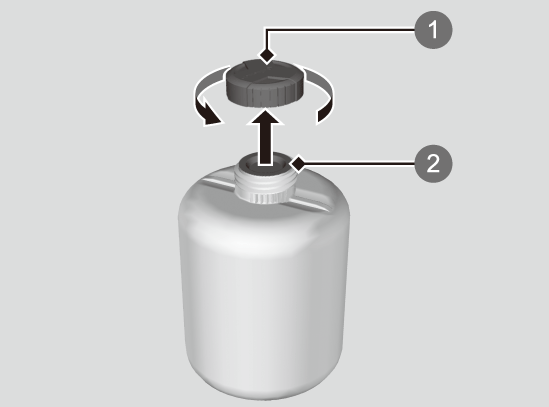 1
2