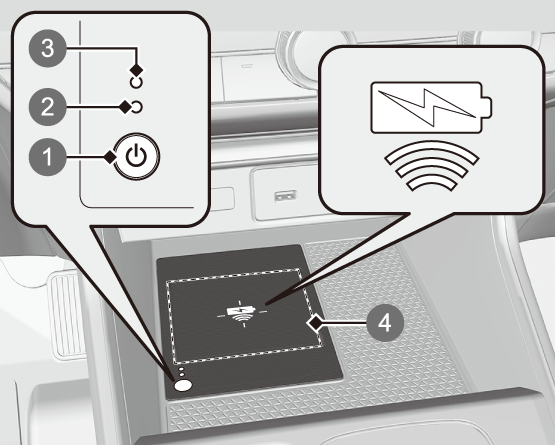 3
2
1
4