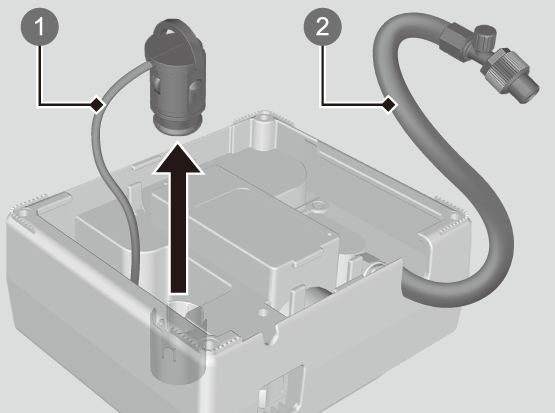 1
2