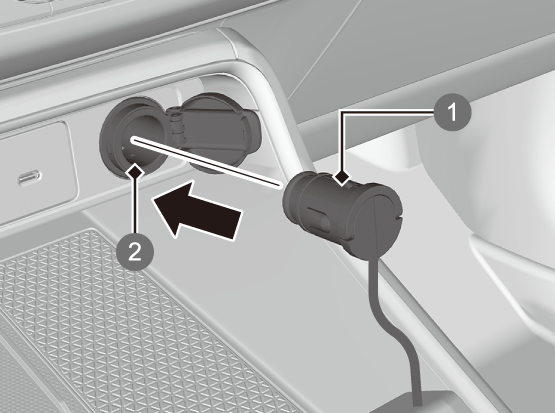 1
2