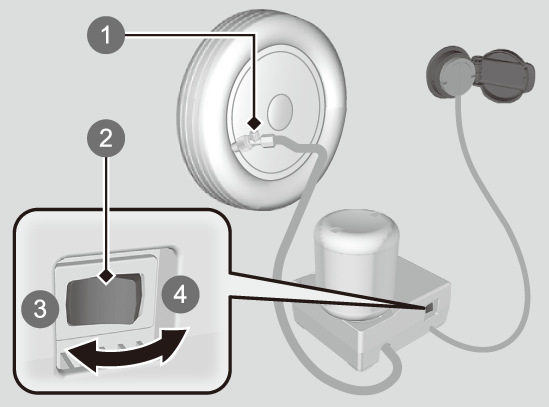 1
2
3
4