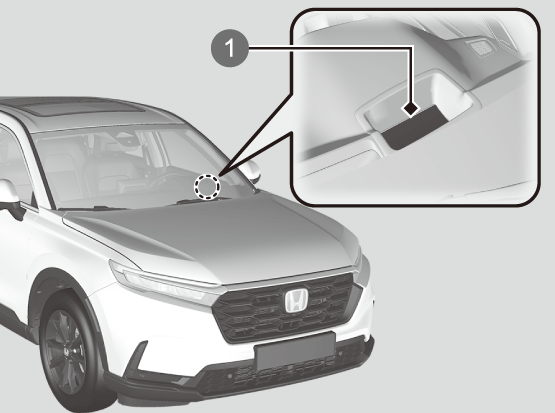 1