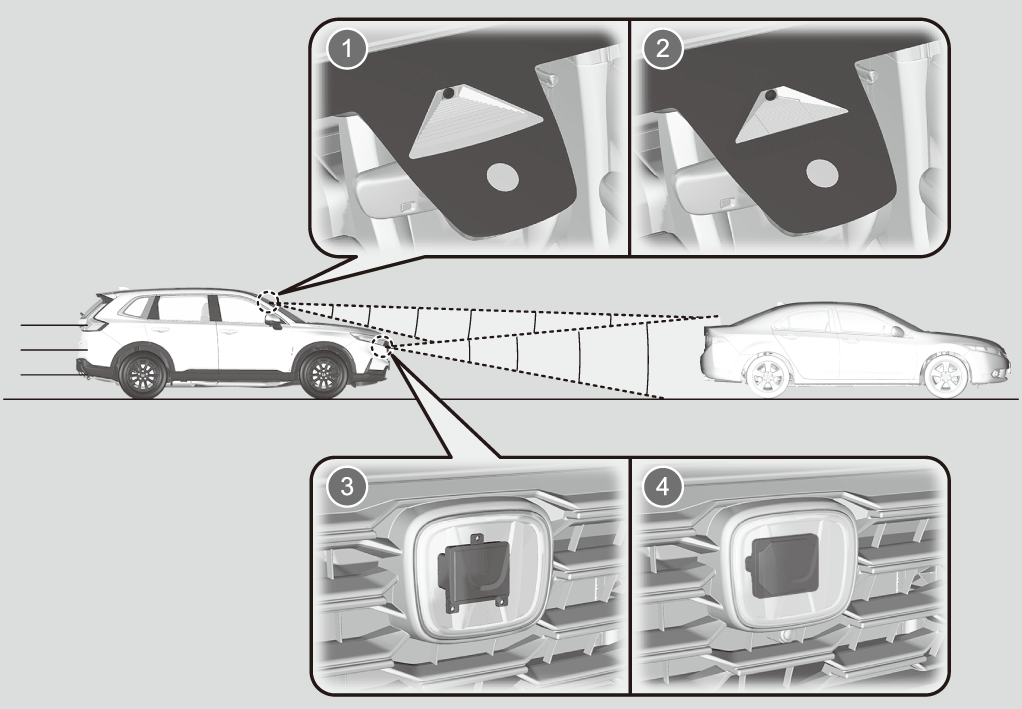 1
2
3
4