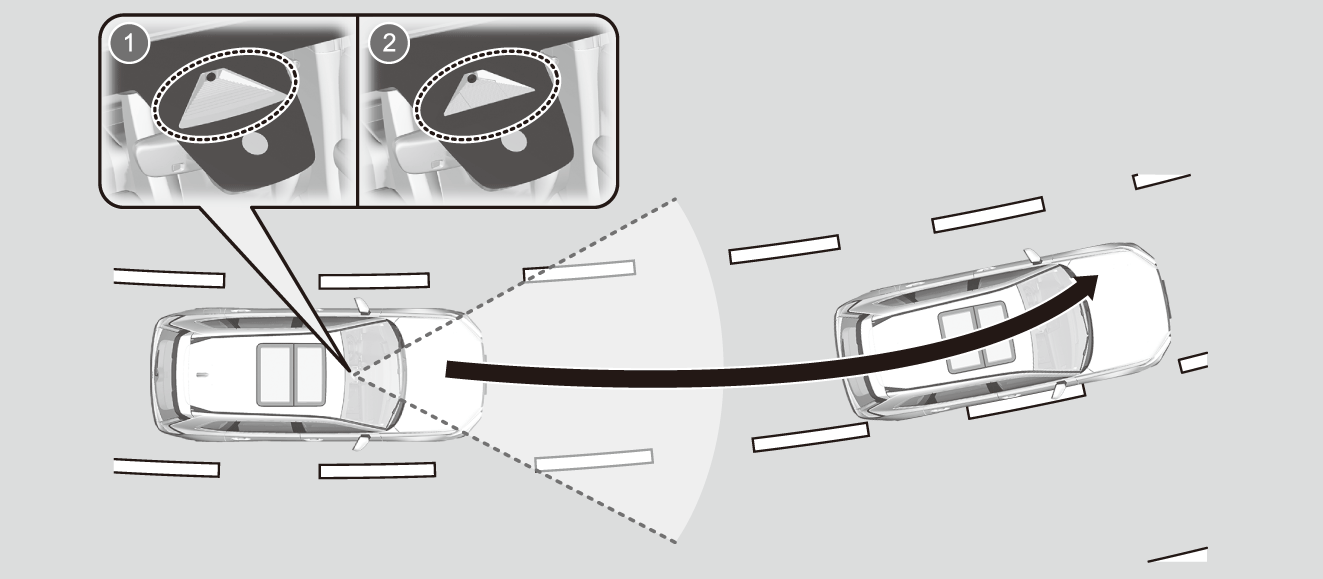 1
2