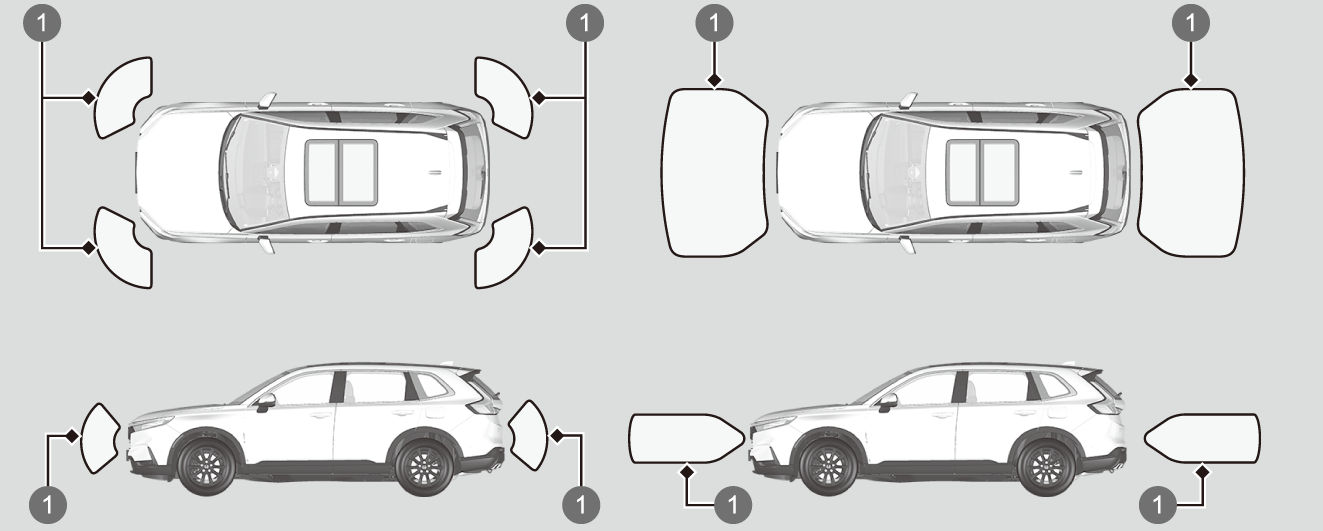 1
1
1
1
1
1
1
1