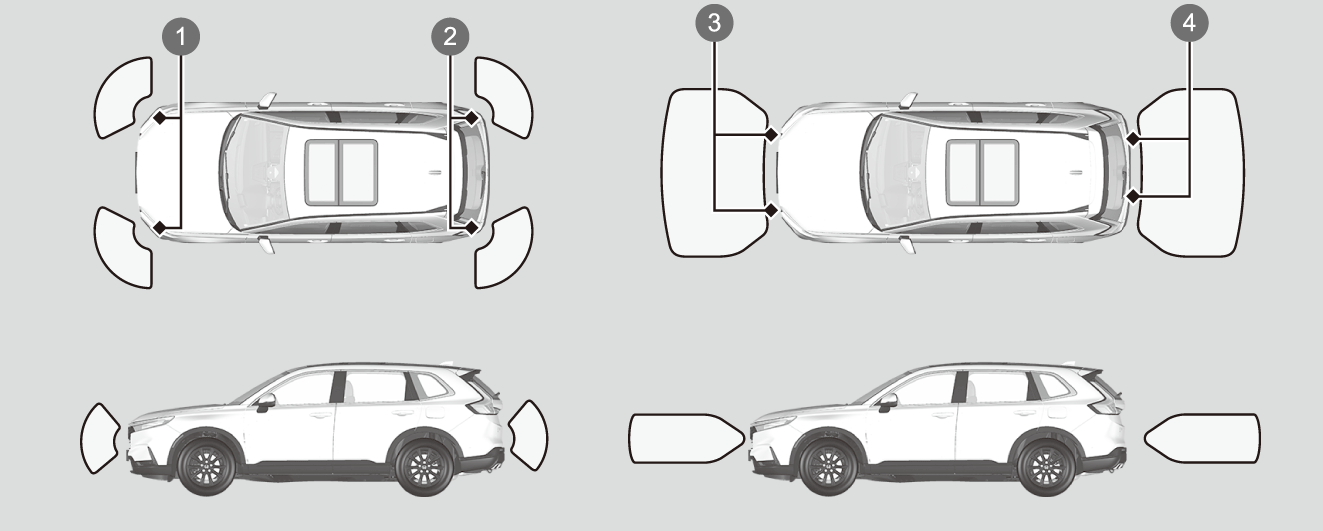 1
2
3
4